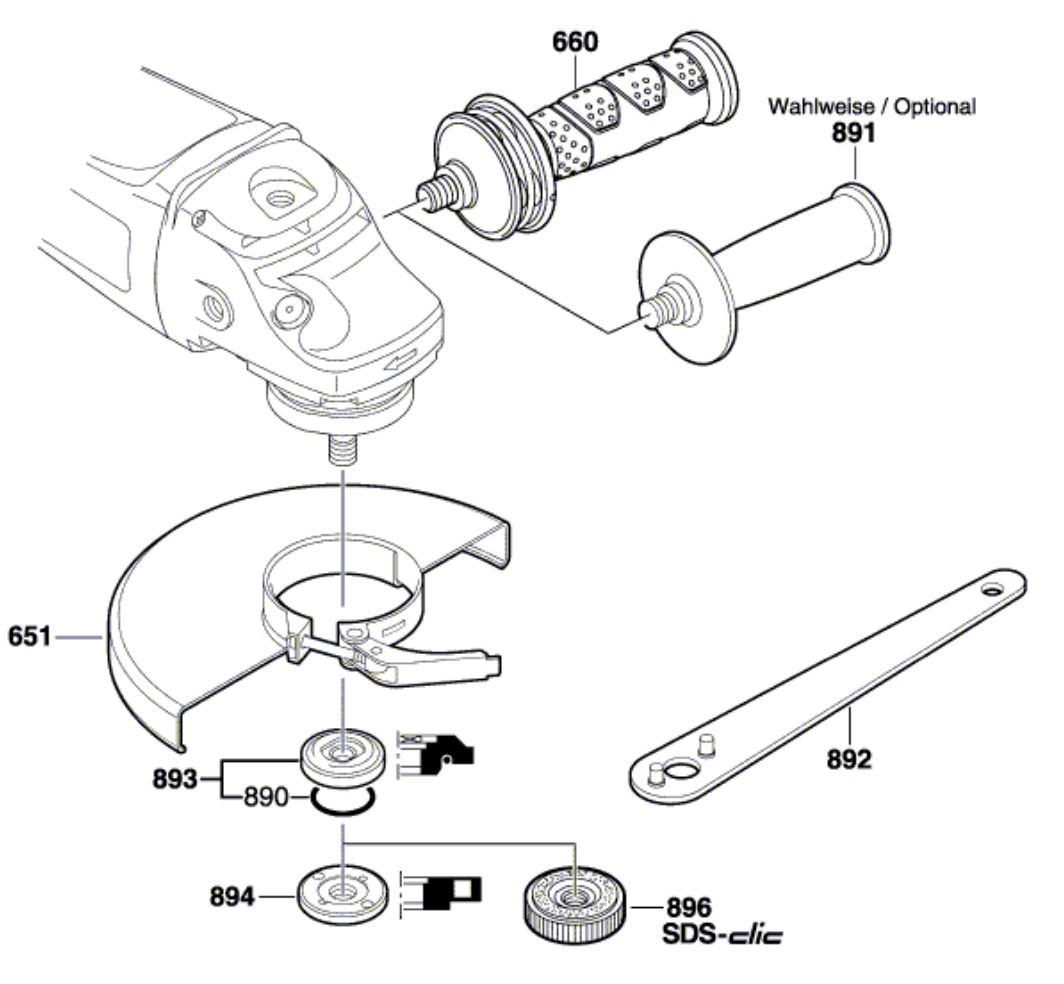 660

Wahlweise / Optional
891

651

893

890

892

894

896
SDS-clic